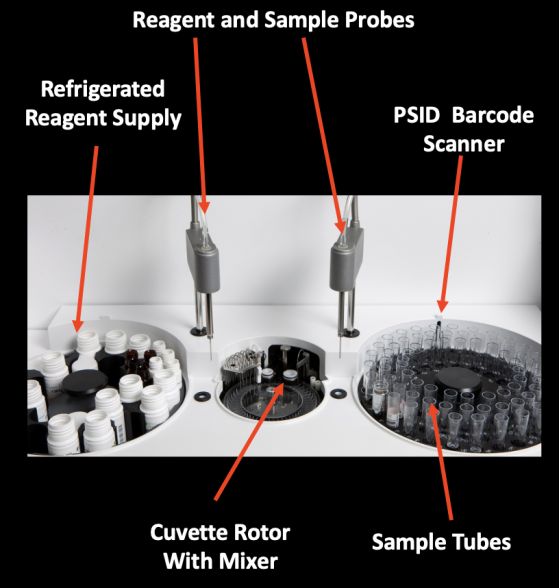 Reagent and Sample Probes

Refrigerated Reagent Supply

PSID Barcode Scanner

Cuvette Rotor With Mixer

Sample Tubes